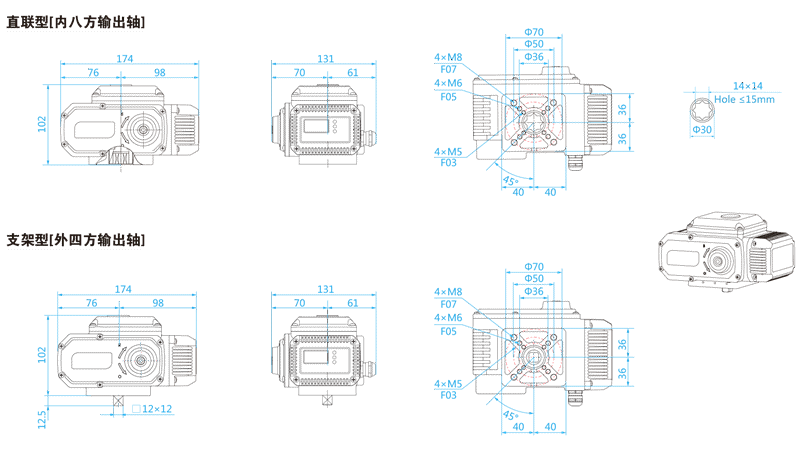 直联型[内八方输出轴]

174
76
98
102

131
70
61

Φ70
Φ50
Φ36
4×M8
F07
4×M6
F05
4×M5
F03
36
36
45°
40
40

14×14
Hole ≤15mm
Φ30

支架型[外四方输出轴]

174
76
98
102
12.5
□12×12

131
70
61

Φ70
Φ50
Φ36
4×M8
F07
4×M6
F05
4×M5
F03
36
36
45°
40
40